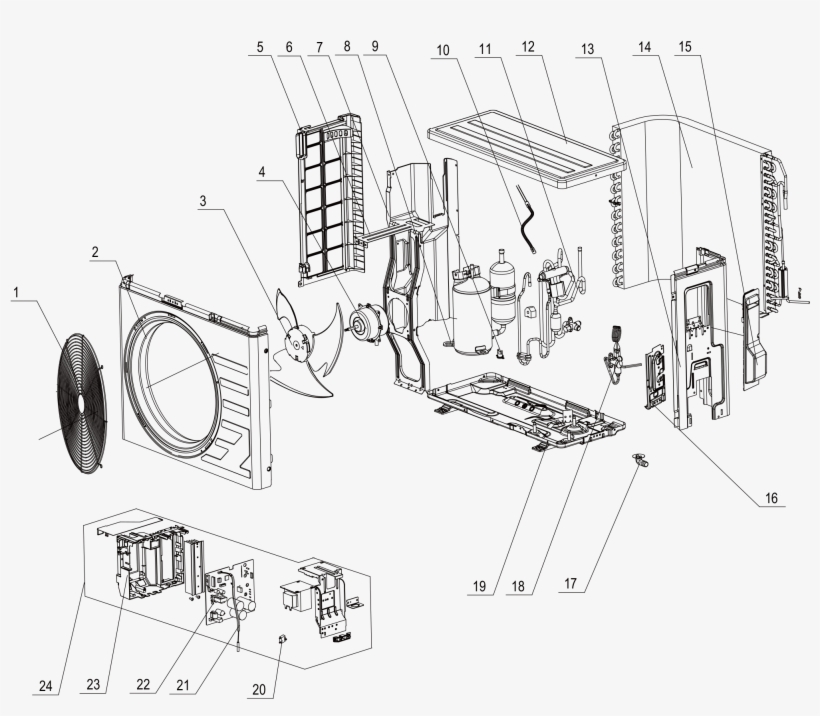 5 6 7 8 9 10 11 12 13 14 15
4
3
2
1
16
19 18 17
24 23 22 21 20