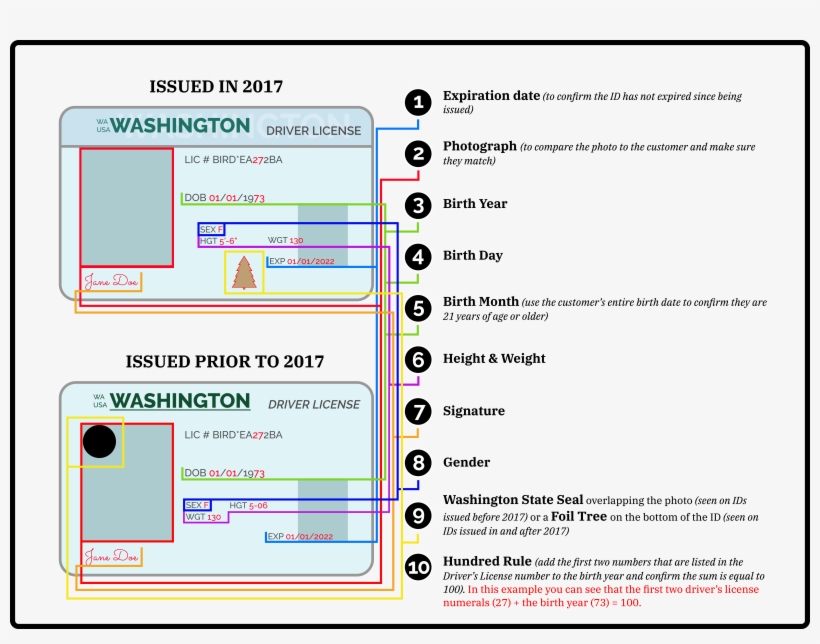 ISSUED IN 2017

WA USA WASHINGTON DRIVER LICENSE

LIC # BIRD*EA272BA

DOB 01/01/1973

SEX F

HGT 5'-6"

WGT 130

EXP 01/01/2022

Jane Doe

ISSUED PRIOR TO 2017

WA USA WASHINGTON DRIVER LICENSE

LIC # BIRD*EA272BA

DOB 01/01/1973

SEX F

HGT 5-06

WGT 130

EXP 01/01/2022

Jane Doe

1 Expiration date (to confirm the ID has not expired since being issued)

2 Photograph (to compare the photo to the customer and make sure they match)

3 Birth Year

4 Birth Day

5 Birth Month (use the customer's entire birth date to confirm they are 21 years of age or older)

6 Height & Weight

7 Signature

8 Gender

9 Washington State Seal overlapping the photo (seen on IDs issued before 2017) or a Foil Tree on the bottom of the ID (seen on IDs issued in and after 2017)

10 Hundred Rule (add the first two numbers that are listed in the Driver's License number to the birth year and confirm the sum is equal to 100). In this example you can see that the first two driver's license numerals (27) + the birth year (73) = 100.