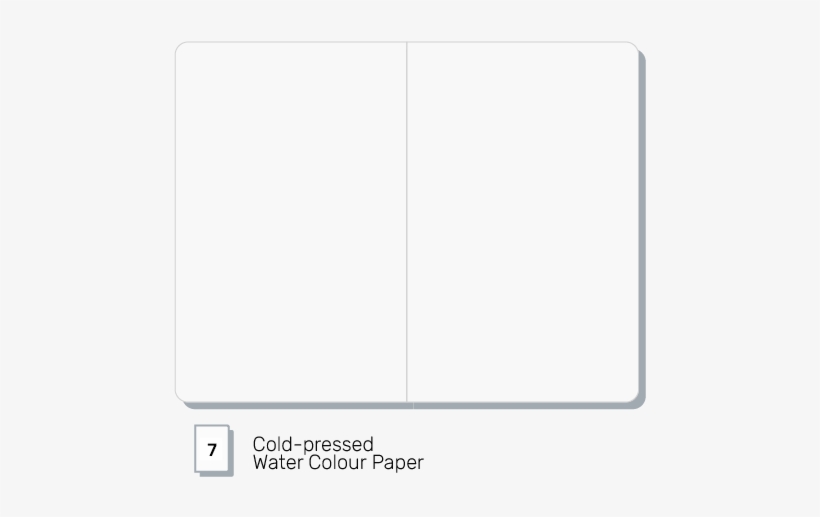 7

Cold-pressed
Water Colour Paper