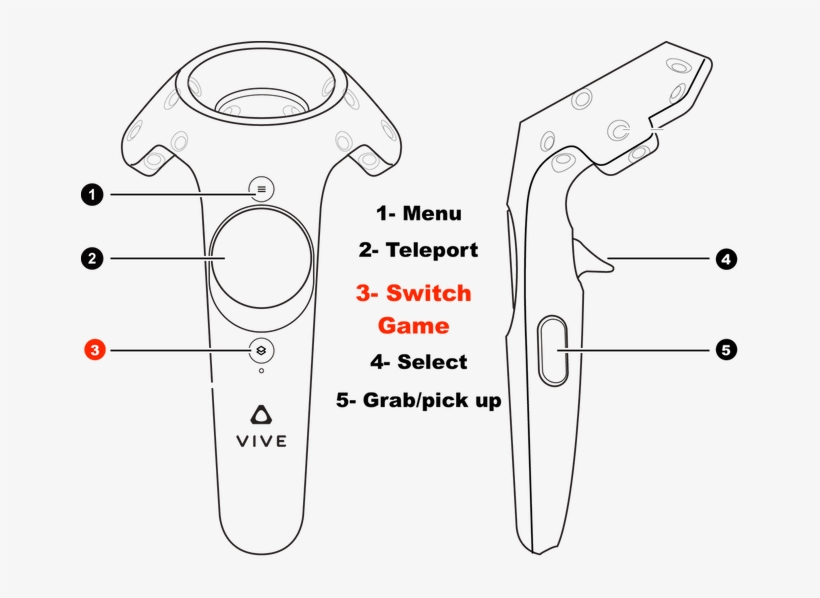 1

2

3

VIVE

1- Menu

2- Teleport

3- Switch Game

4- Select

5- Grab/pick up

4

5