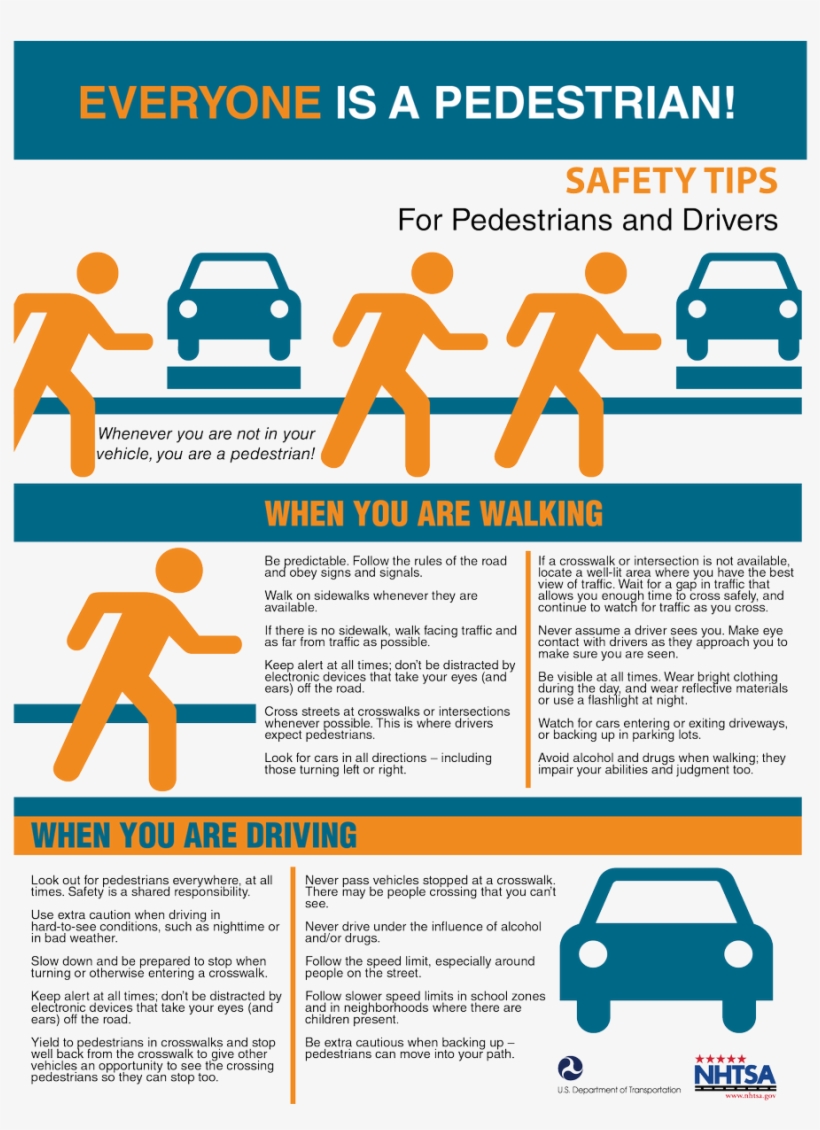 EVERYONE IS A PEDESTRIAN!

SAFETY TIPS
For Pedestrians and Drivers

Whenever you are not in your vehicle, you are a pedestrian!

WHEN YOU ARE WALKING

Be predictable. Follow the rules of the road and obey signs and signals.

Walk on sidewalks whenever they are available.

If there is no sidewalk, walk facing traffic and as far from traffic as possible.

Keep alert at all times; don't be distracted by electronic devices that take your eyes (and ears) off the road.

Cross streets at crosswalks or intersections whenever possible. This is where drivers expect pedestrians.

Look for cars in all directions – including those turning left or right.

If a crosswalk or intersection is not available, locate a well-lit area where you have the best view of traffic. Wait for a gap in traffic that allows you enough time to cross safely, and continue to watch for traffic as you cross.

Never assume a driver sees you. Make eye contact with drivers as they approach you to make sure you are seen.

Be visible at all times. Wear bright clothing during the day, and wear reflective materials or use a flashlight at night.

Watch for cars entering or exiting driveways, or backing up in parking lots.

Avoid alcohol and drugs when walking; they impair your abilities and judgment too.

WHEN YOU ARE DRIVING

Look out for pedestrians everywhere, at all times. Safety is a shared responsibility.

Use extra caution when driving in hard-to-see conditions, such as nighttime or in bad weather.

Slow down and be prepared to stop when turning or otherwise entering a crosswalk.

Keep alert at all times; don't be distracted by electronic devices that take your eyes (and ears) off the road.

Yield to pedestrians in crosswalks and stop well back from the crosswalk to give other vehicles an opportunity to see the crossing pedestrians so they can stop too.

Never pass vehicles stopped at a crosswalk. There may be people crossing that you can't see.

Never drive under the influence of alcohol and/or drugs.

Follow the speed limit, especially around people on the street.

Follow slower speed limits in school zones and in neighborhoods where there are children present.

Be extra cautious when backing up – pedestrians can move into your path.

U.S. Department of Transportation

NHTSA
www.nhtsa.gov