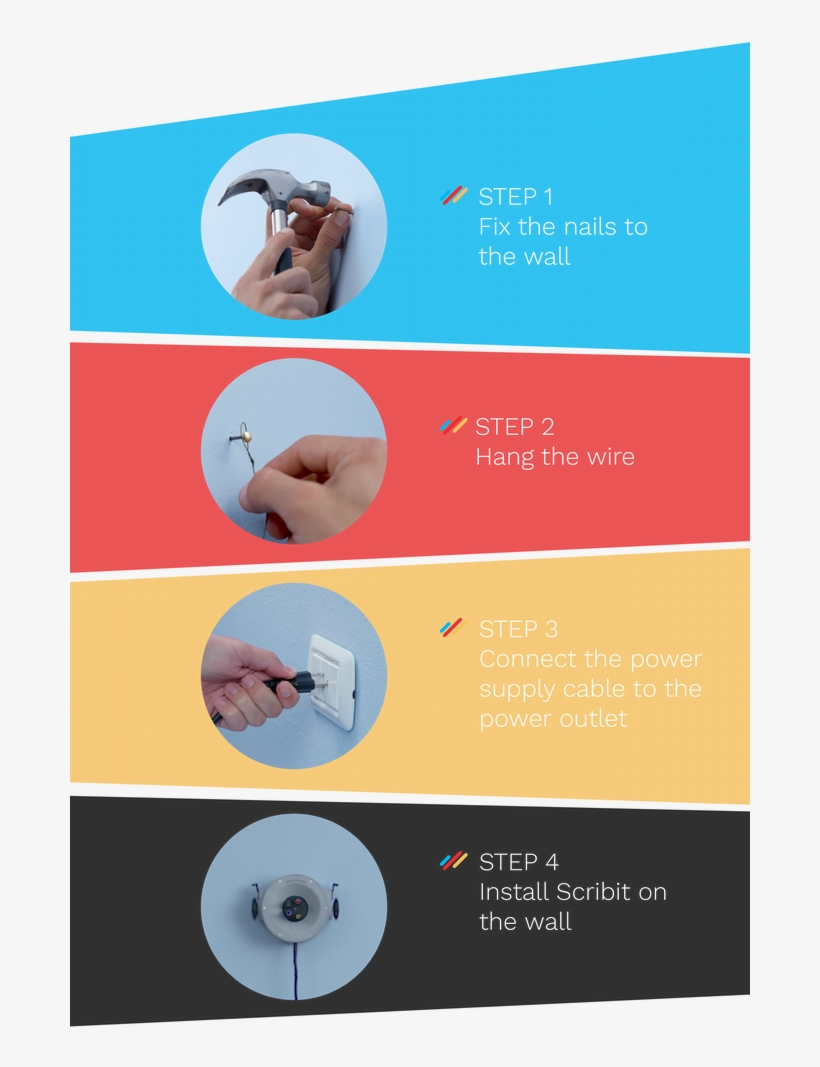 STEP 1
Fix the nails to the wall

STEP 2
Hang the wire

STEP 3
Connect the power supply cable to the power outlet

STEP 4
Install Scribit on the wall