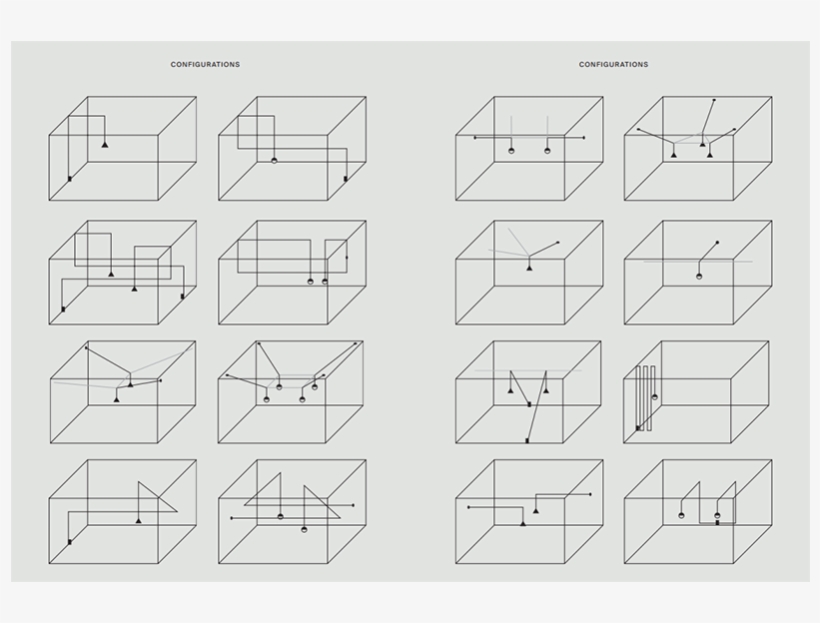 CONFIGURATIONS

CONFIGURATIONS