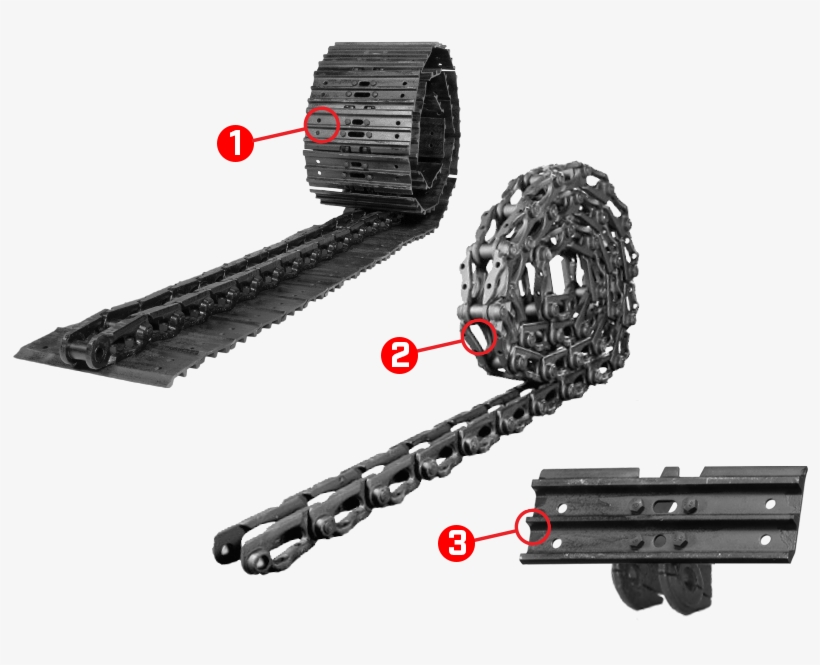 1

2

3