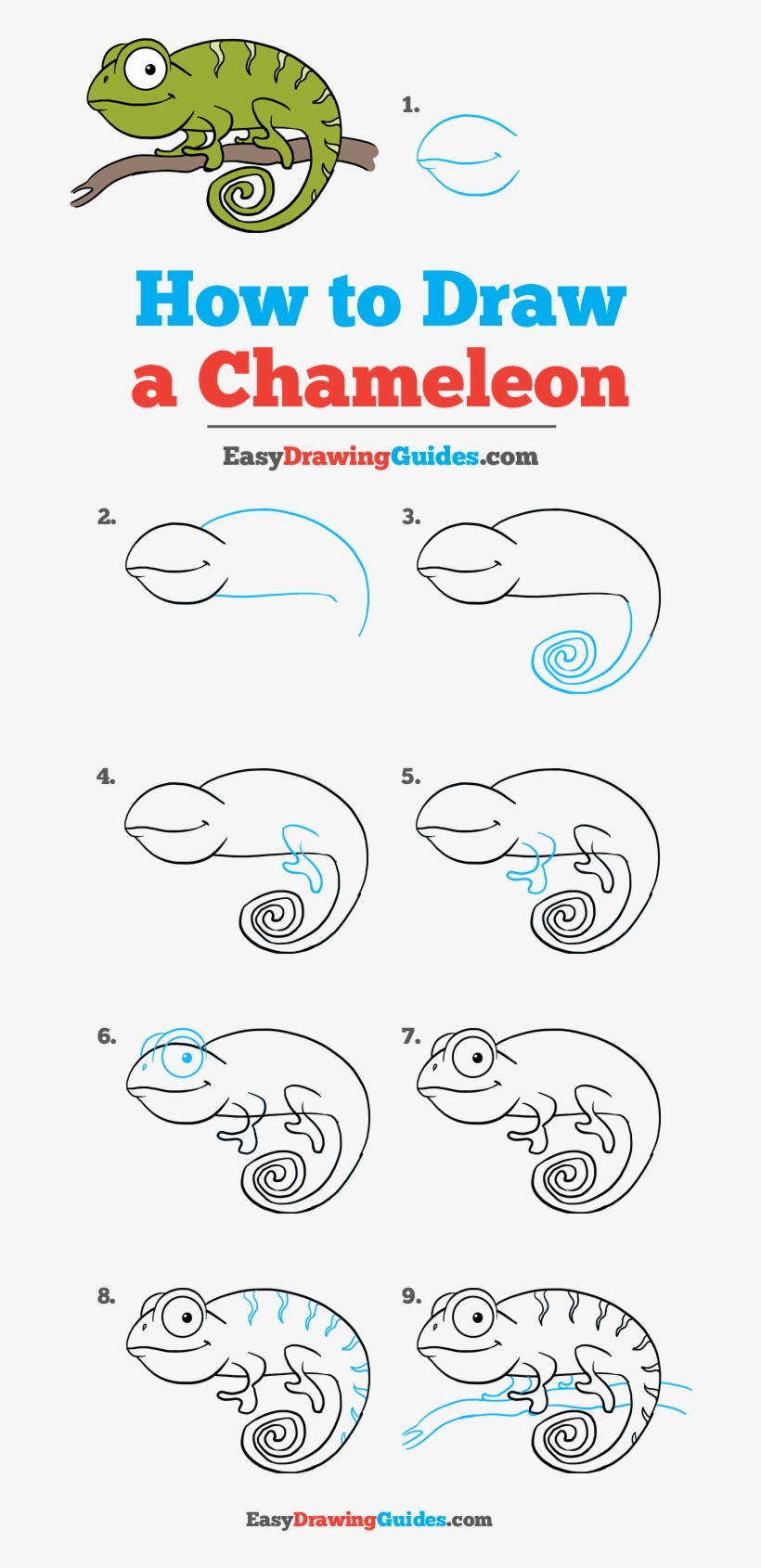 1.

How to Draw
a Chameleon

EasyDrawingGuides.com

2.

3.

4.

5.

6.

7.

8.

9.

EasyDrawingGuides.com