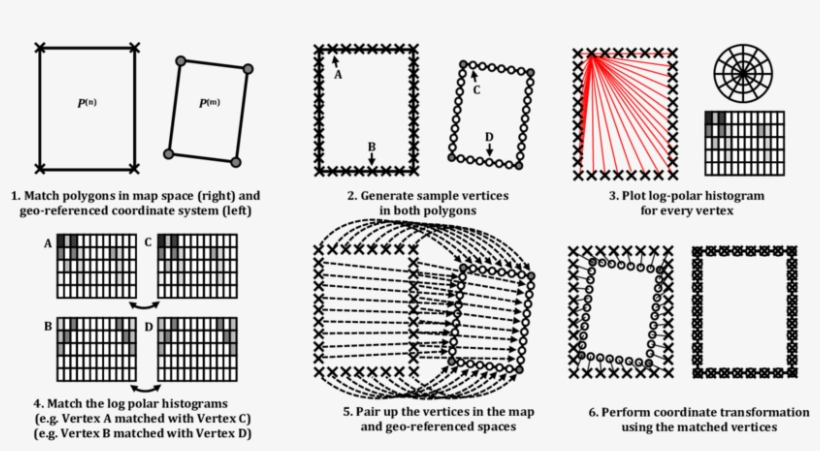 $P^{(n)}$

$P^{(m)}$

1. Match polygons in map space (right) and geo-referenced coordinate system (left)

A

B

C

D

2. Generate sample vertices in both polygons

3. Plot log-polar histogram for every vertex

A

C

B

D

4. Match the log polar histograms
(e.g. Vertex A matched with Vertex C)
(e.g. Vertex B matched with Vertex D)

5. Pair up the vertices in the map and geo-referenced spaces

6. Perform coordinate transformation using the matched vertices