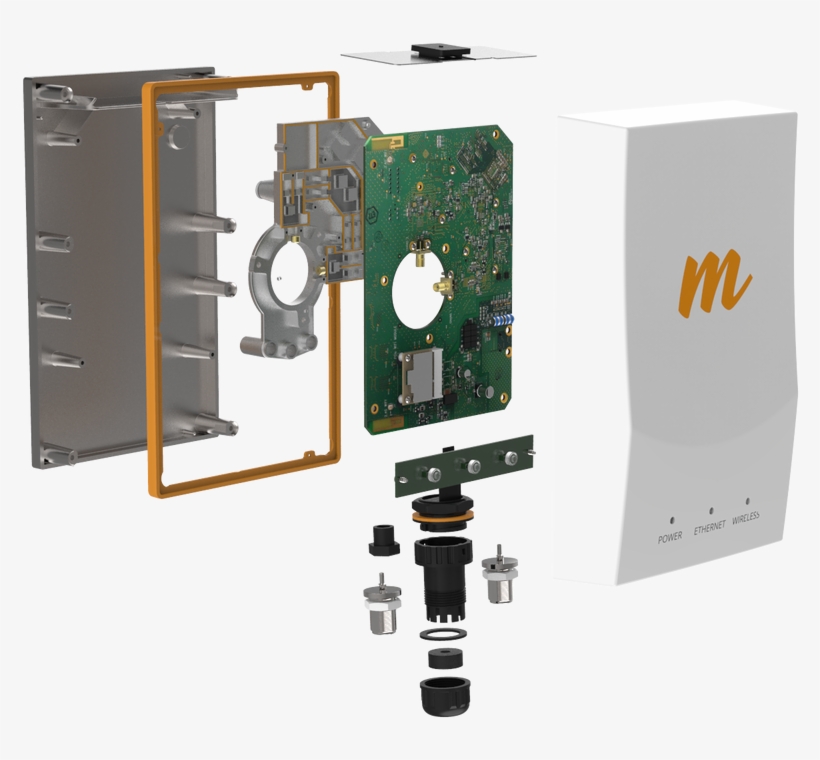 m

POWER ETHERNET WIRELESS