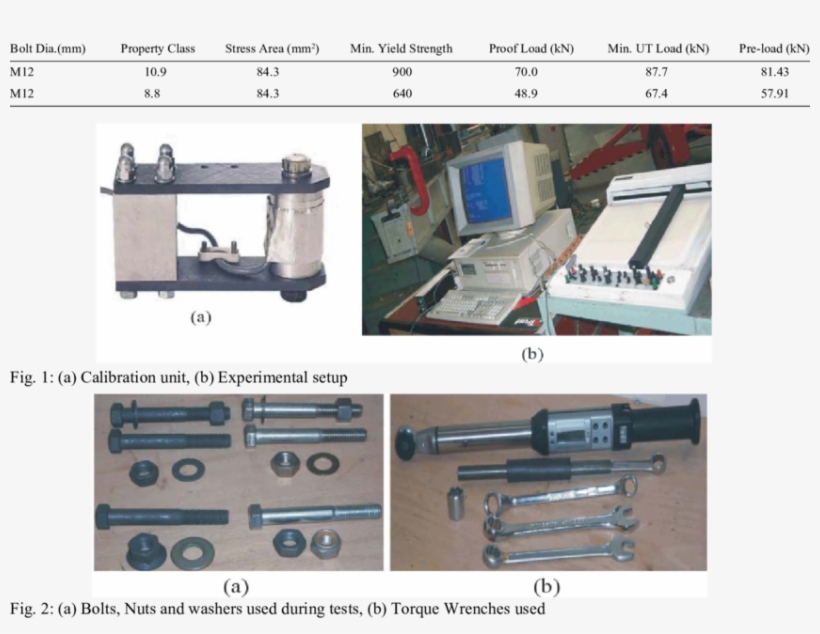 | Bolt Dia.(mm) | Property Class | Stress Area (mm$^2$) | Min. Yield Strength | Proof Load (kN) | Min. UT Load (kN) | Pre-load (kN) |
|---|---|---|---|---|---|---|
| M12 | 10.9 | 84.3 | 900 | 70.0 | 87.7 | 81.43 |
| M12 | 8.8 | 84.3 | 640 | 48.9 | 67.4 | 57.91 |

(a)

(b)

Fig. 1: (a) Calibration unit, (b) Experimental setup

(a)

(b)

Fig. 2: (a) Bolts, Nuts and washers used during tests, (b) Torque Wrenches used