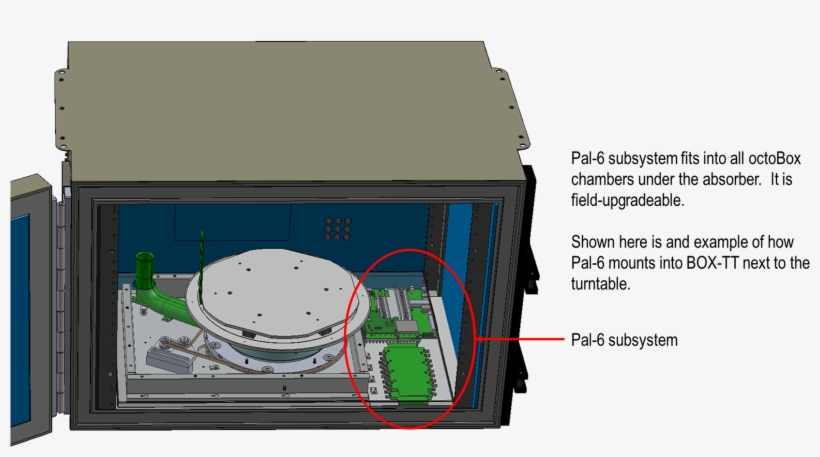 Pal-6 subsystem fits into all octoBox chambers under the absorber. It is field-upgradeable.

Shown here is and example of how Pal-6 mounts into BOX-TT next to the turntable.

Pal-6 subsystem