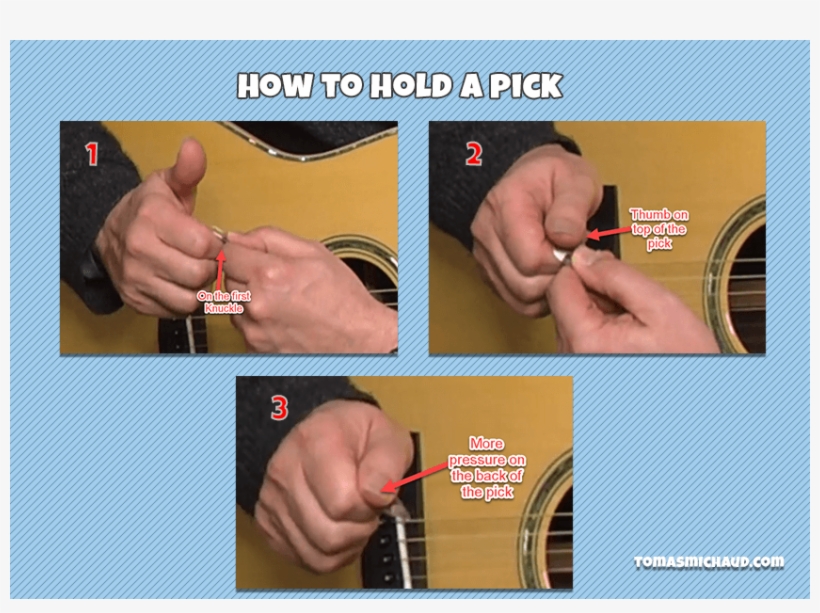 HOW TO HOLD A PICK

1

On the first Knuckle

2

Thumb on top of the pick

3

More pressure on the back of the pick

TOMASMICHAUD.COM