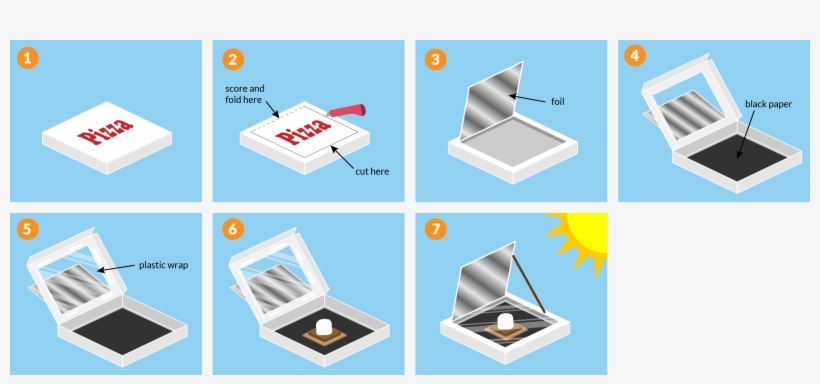 1

Pizza

2

score and fold here

Pizza

cut here

3

foil

4

black paper

5

plastic wrap

6

7