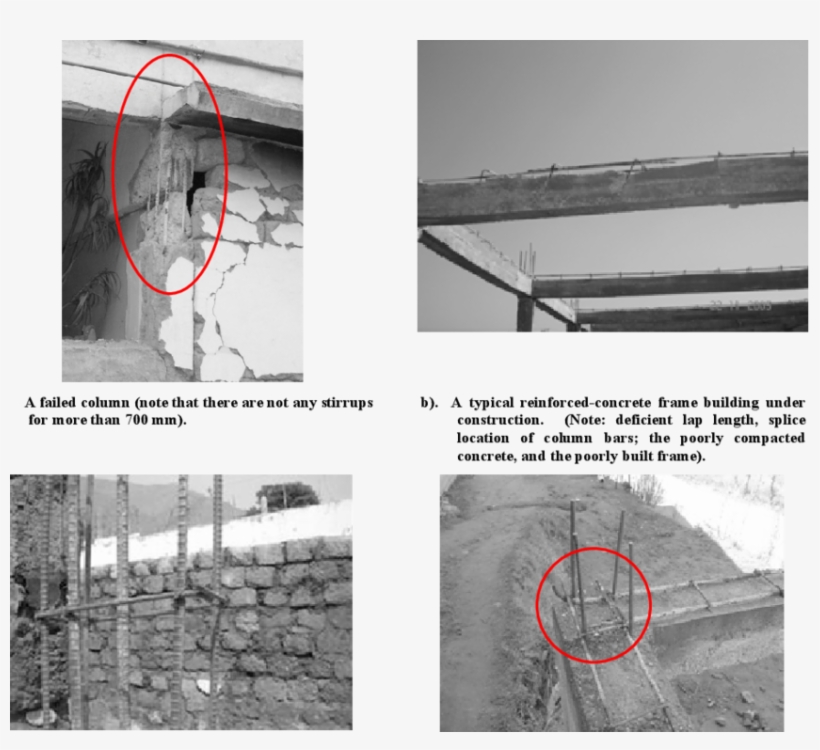 A failed column (note that there are not any stirrups for more than 700 mm).

b). A typical reinforced-concrete frame building under construction. (Note: deficient lap length, splice location of column bars; the poorly compacted concrete, and the poorly built frame).