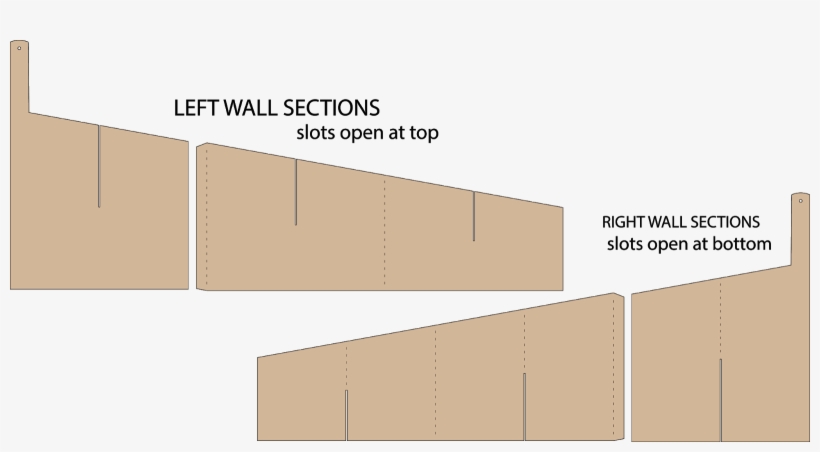 LEFT WALL SECTIONS
slots open at top

RIGHT WALL SECTIONS
slots open at bottom