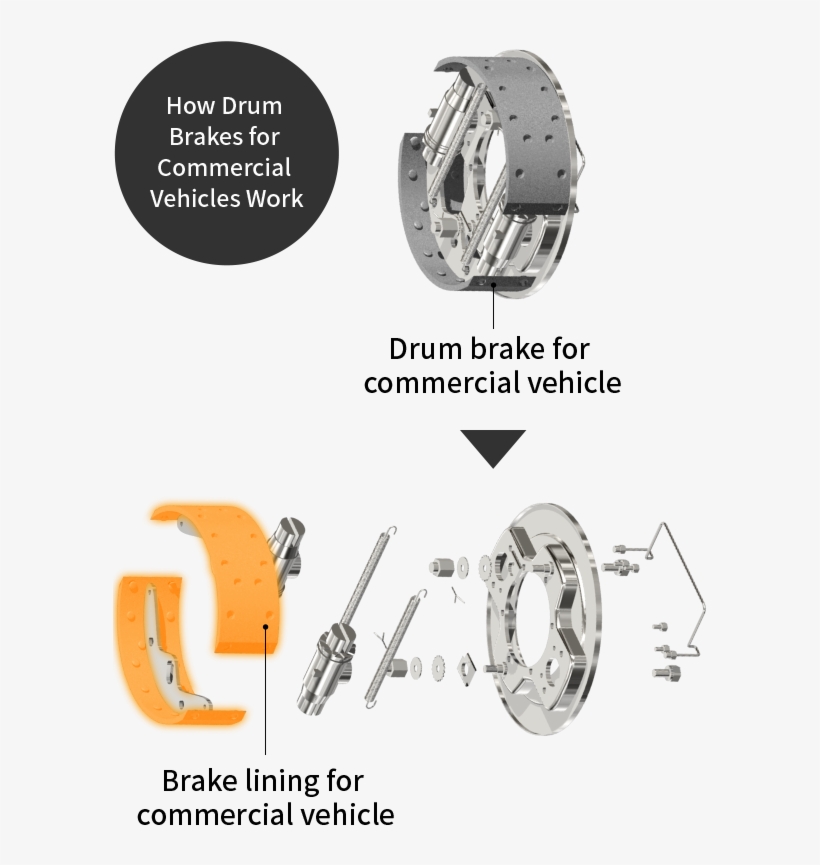 How Drum Brakes for Commercial Vehicles Work

Drum brake for commercial vehicle

Brake lining for commercial vehicle