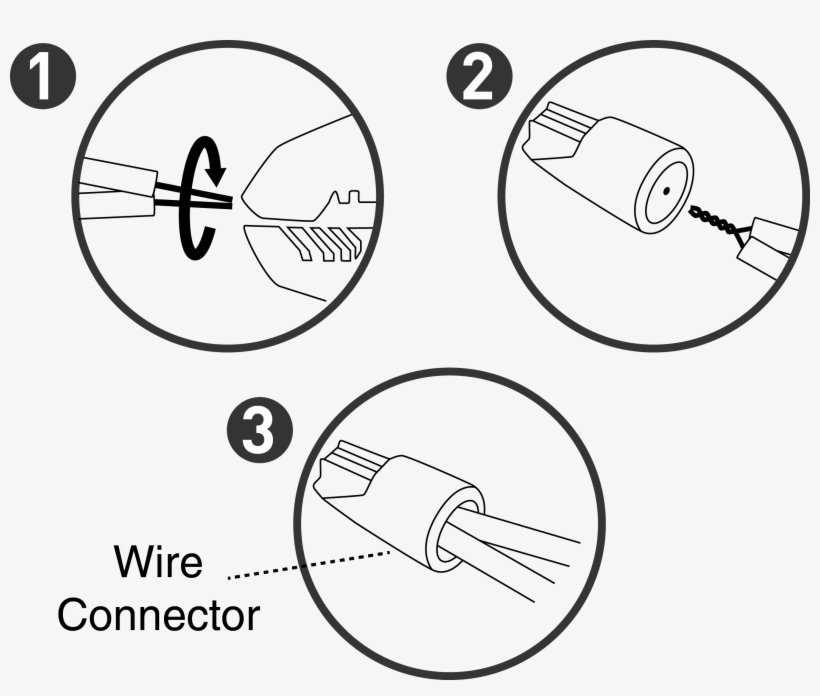 1

2

3

Wire
Connector