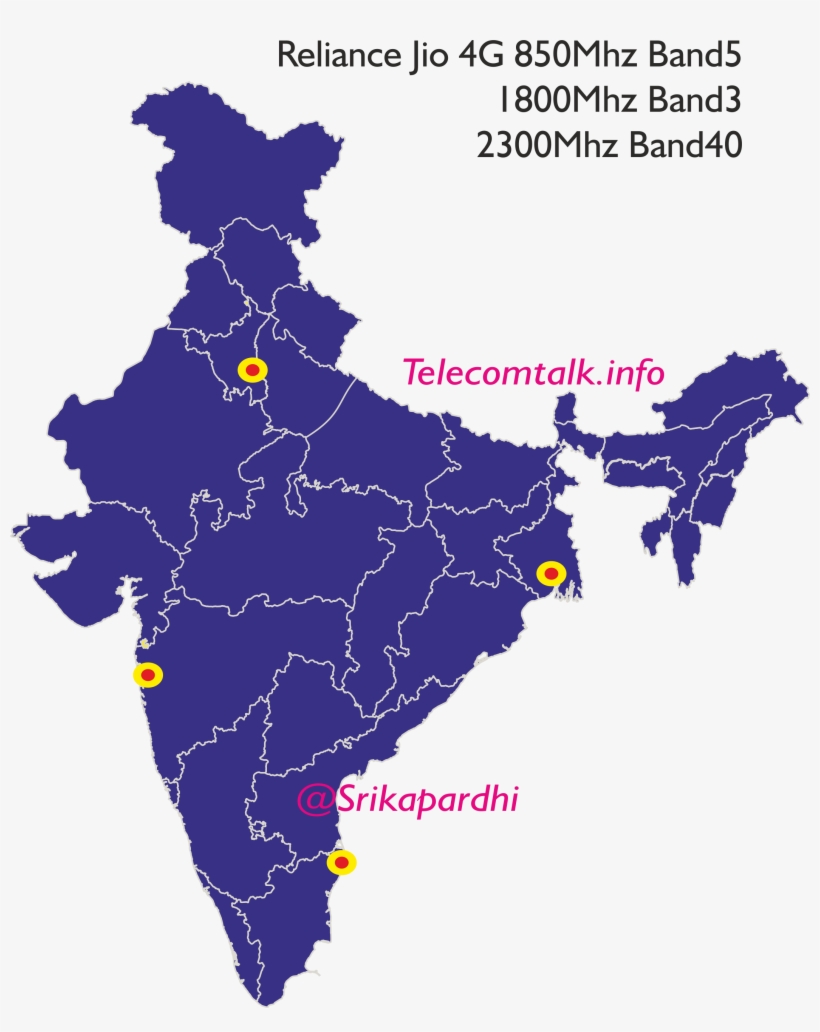 Reliance Jio 4G 850Mhz Band5
1800Mhz Band3
2300Mhz Band40

Telecomtalk.info

@Srikapardhi