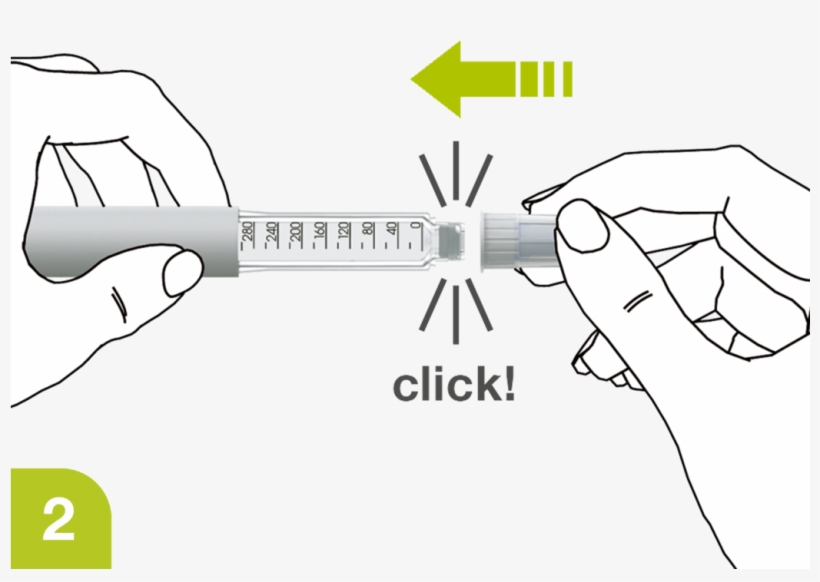 280
240
200
160
120
80
40
0

click!

2