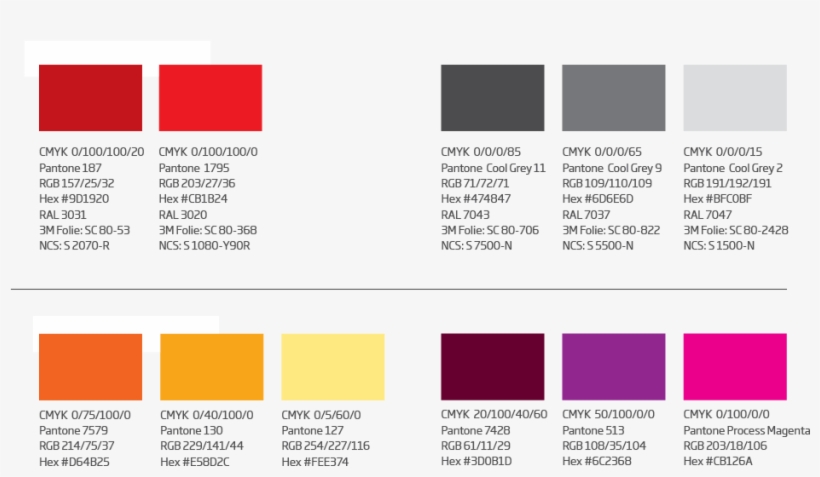 CMYK 0/100/100/20
Pantone 187
RGB 157/25/32
Hex #9D1920
RAL 3031
3M Folie: SC 80-53
NCS: S 2070-R

CMYK 0/100/100/0
Pantone 1795
RGB 203/27/36
Hex #CB1B24
RAL 3020
3M Folie: SC 80-368
NCS: S 1080-Y90R

CMYK 0/0/0/85
Pantone Cool Grey 11
RGB 71/72/71
Hex #474847
RAL 7043
3M Folie: SC 80-706
NCS: S 7500-N

CMYK 0/0/0/65
Pantone Cool Grey 9
RGB 109/110/109
Hex #6D6E6D
RAL 7037
3M Folie: SC 80-822
NCS: S 5500-N

CMYK 0/0/0/15
Pantone Cool Grey 2
RGB 191/192/191
Hex #BFC0BF
RAL 7047
3M Folie: SC 80-2428
NCS: S 1500-N

CMYK 0/75/100/0
Pantone 7579
RGB 214/75/37
Hex #D64B25

CMYK 0/40/100/0
Pantone 130
RGB 229/141/44
Hex #E58D2C

CMYK 0/5/60/0
Pantone 127
RGB 254/227/116
Hex #FEE374

CMYK 20/100/40/60
Pantone 7428
RGB 61/11/29
Hex #3D0B1D

CMYK 50/100/0/0
Pantone 513
RGB 108/35/104
Hex #6C2368

CMYK 0/100/0/0
Pantone Process Magenta
RGB 203/18/106
Hex #CB126A