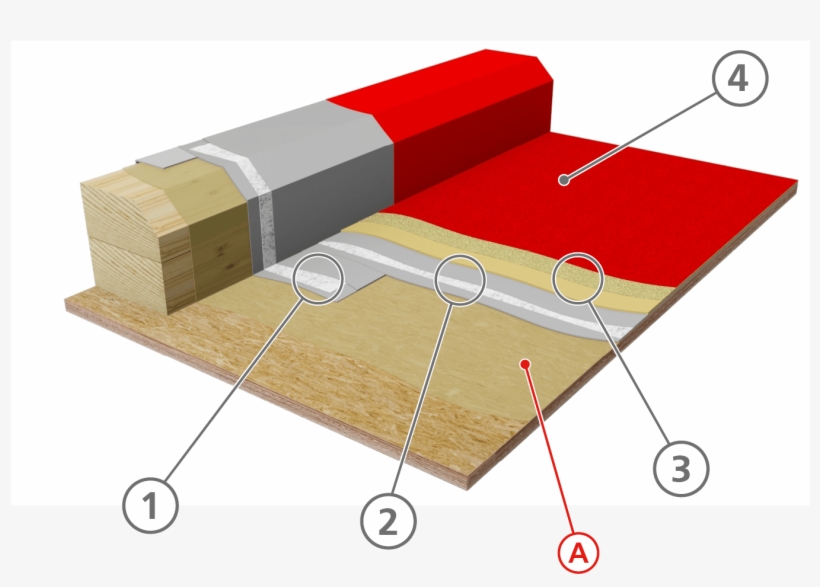 4
1
2
3
A