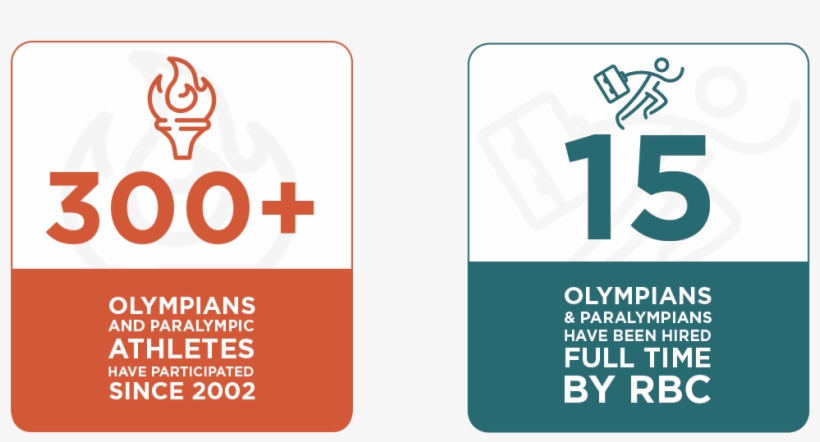 300+

OLYMPIANS AND PARALYMPIC ATHLETES HAVE PARTICIPATED SINCE 2002

15

OLYMPIANS & PARALYMPIANS HAVE BEEN HIRED FULL TIME BY RBC