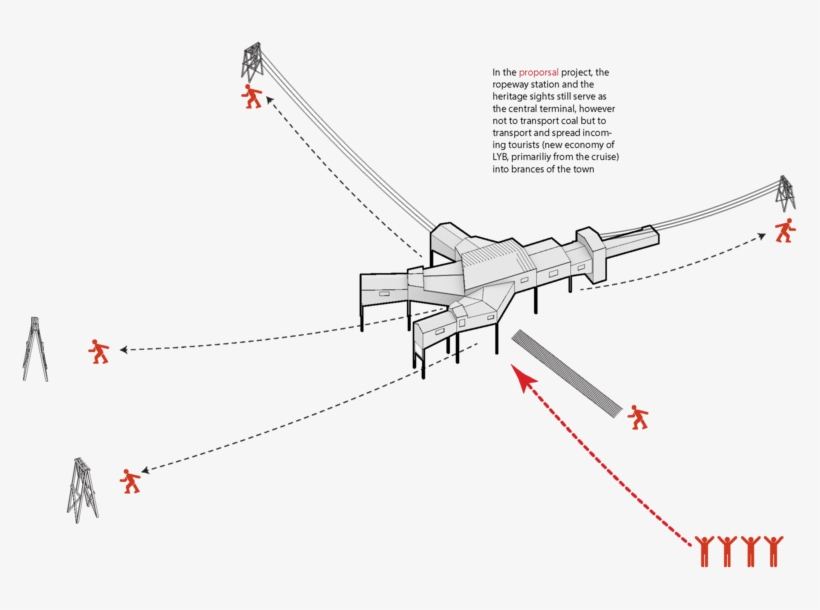 In the proporsal project, the ropeway station and the heritage sights still serve as the central terminal, however not to transport coal but to transport and spread incoming tourists (new economy of LYB, primariliy from the cruise) into brances of the town