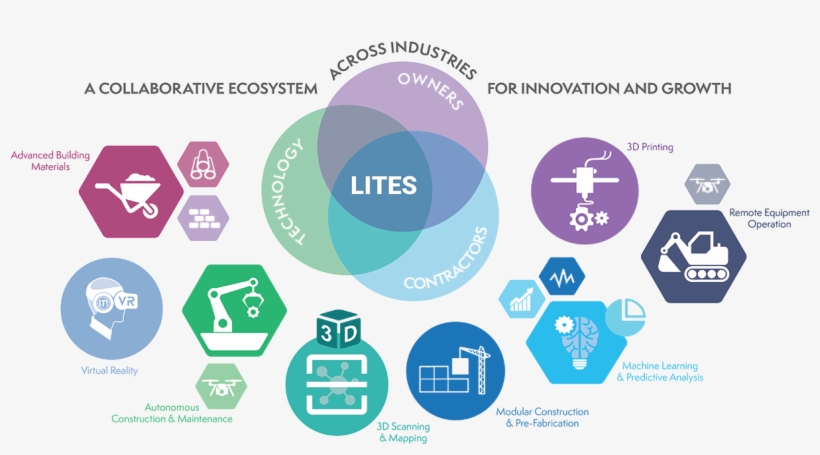 A COLLABORATIVE ECOSYSTEM ACROSS INDUSTRIES FOR INNOVATION AND GROWTH

OWNERS

TECHNOLOGY

LITES

CONTRACTORS

Advanced Building Materials

3D Printing

Remote Equipment Operation

VR

Virtual Reality

Autonomous Construction & Maintenance

3D

3D Scanning & Mapping

Modular Construction & Pre-Fabrication

Machine Learning & Predictive Analysis