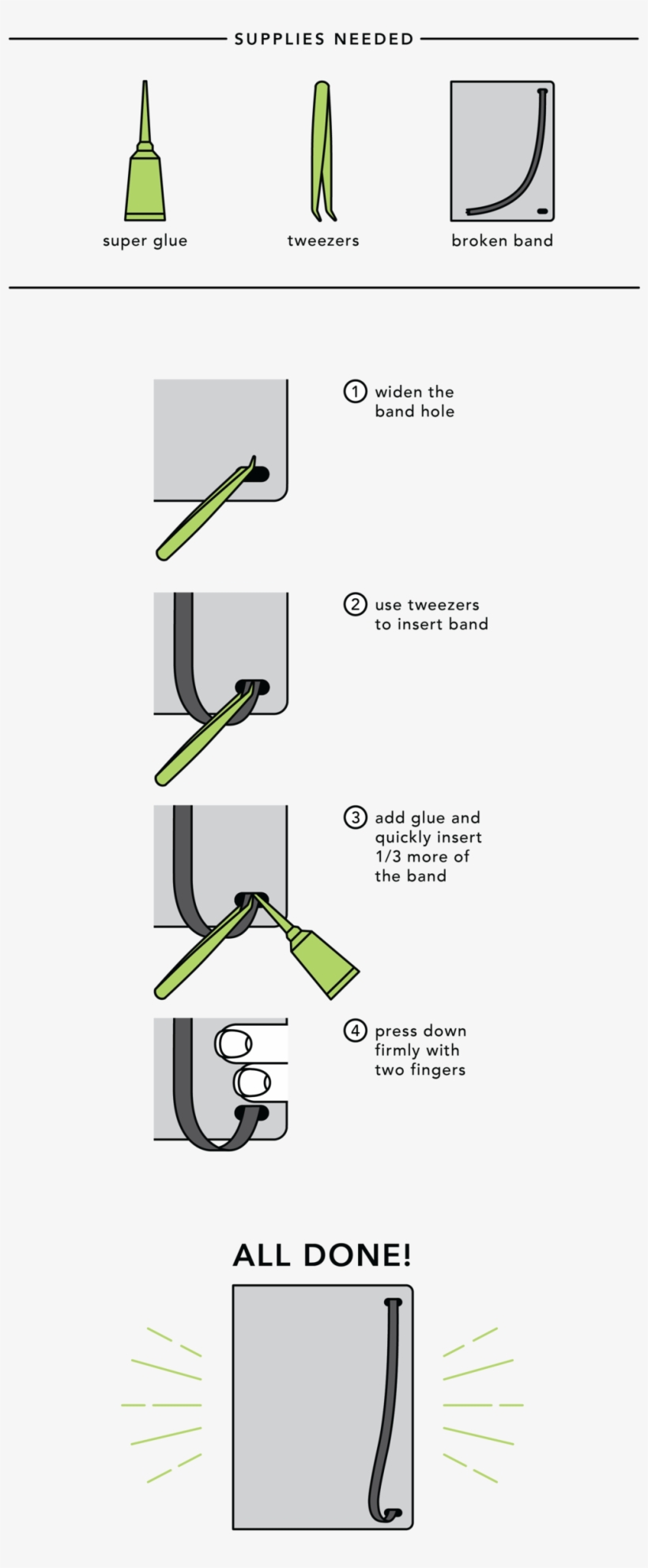 SUPPLIES NEEDED

super glue

tweezers

broken band

1 widen the band hole

2 use tweezers to insert band

3 add glue and quickly insert 1/3 more of the band

4 press down firmly with two fingers

ALL DONE!