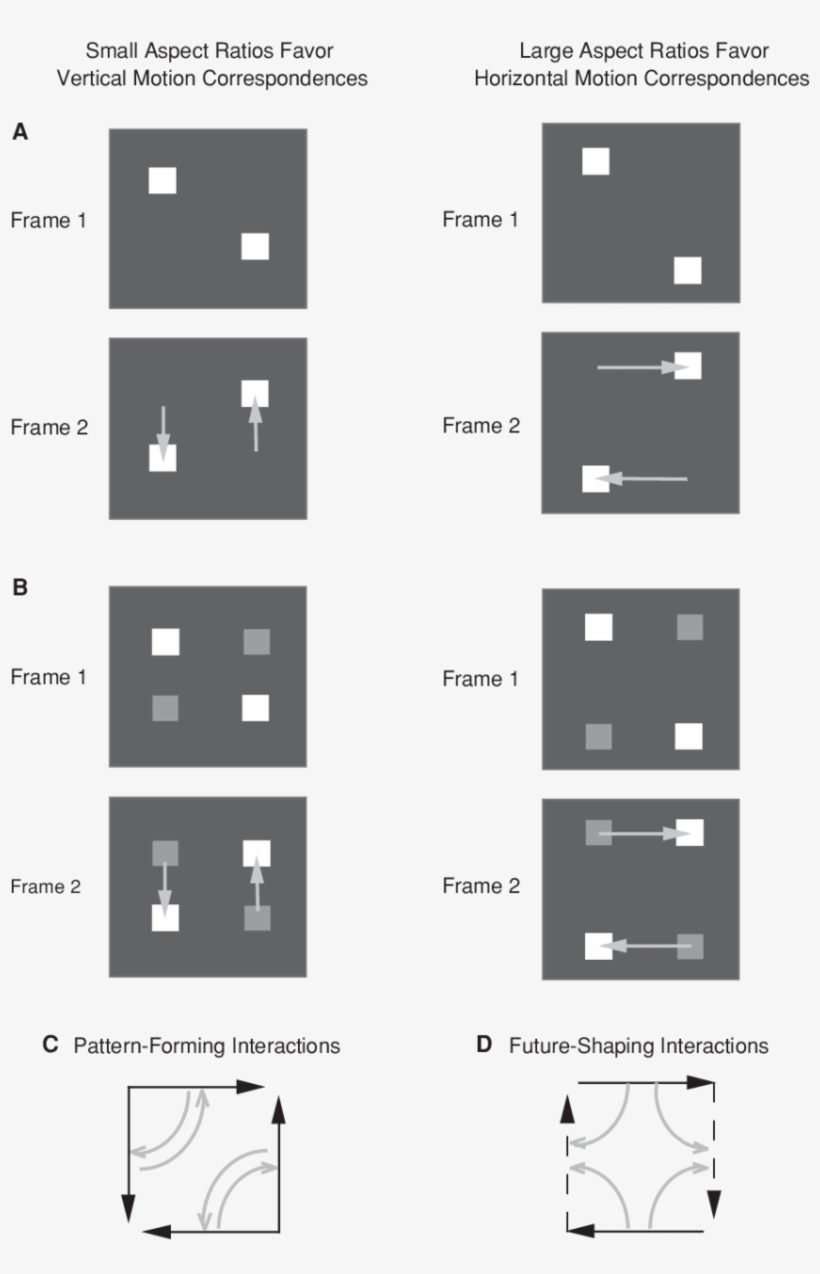 Small Aspect Ratios Favor Vertical Motion Correspondences

Large Aspect Ratios Favor Horizontal Motion Correspondences

A

Frame 1

Frame 2

Frame 1

Frame 2

B

Frame 1

Frame 2

Frame 1

Frame 2

C Pattern-Forming Interactions

D Future-Shaping Interactions