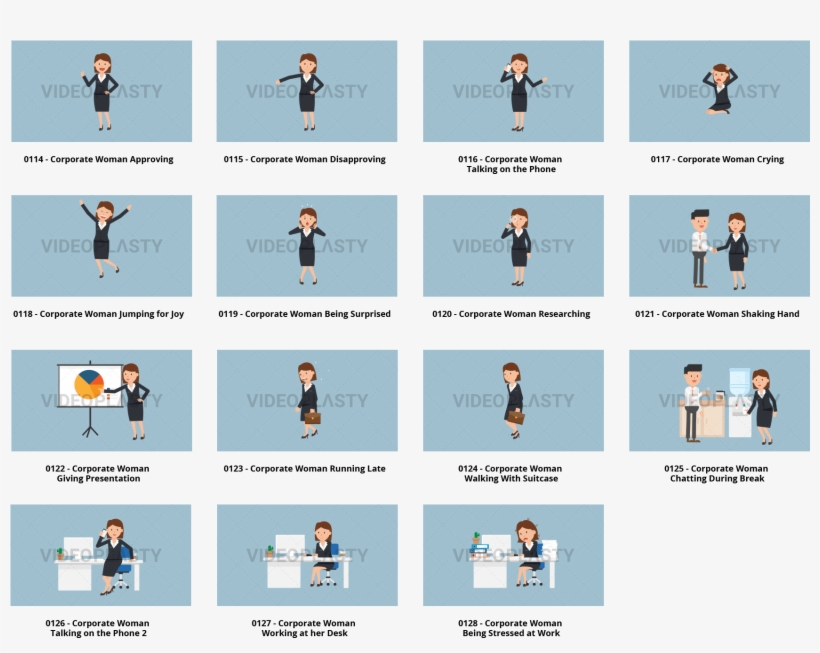 VIDEOPLASTY

0114 - Corporate Woman Approving

VIDEOPLASTY

0115 - Corporate Woman Disapproving

VIDEOPLASTY

0116 - Corporate Woman Talking on the Phone

VIDEOPLASTY

0117 - Corporate Woman Crying

VIDEOPLASTY

0118 - Corporate Woman Jumping for Joy

VIDEOPLASTY

0119 - Corporate Woman Being Surprised

VIDEOPLASTY

0120 - Corporate Woman Researching

VIDEOPLASTY

0121 - Corporate Woman Shaking Hand

VIDEOPLASTY

0122 - Corporate Woman Giving Presentation

VIDEOPLASTY

0123 - Corporate Woman Running Late

VIDEOPLASTY

0124 - Corporate Woman Walking With Suitcase

VIDEOPLASTY

0125 - Corporate Woman Chatting During Break

VIDEOPLASTY

0126 - Corporate Woman Talking on the Phone 2

VIDEOPLASTY

0127 - Corporate Woman Working at her Desk

VIDEOPLASTY

0128 - Corporate Woman Being Stressed at Work