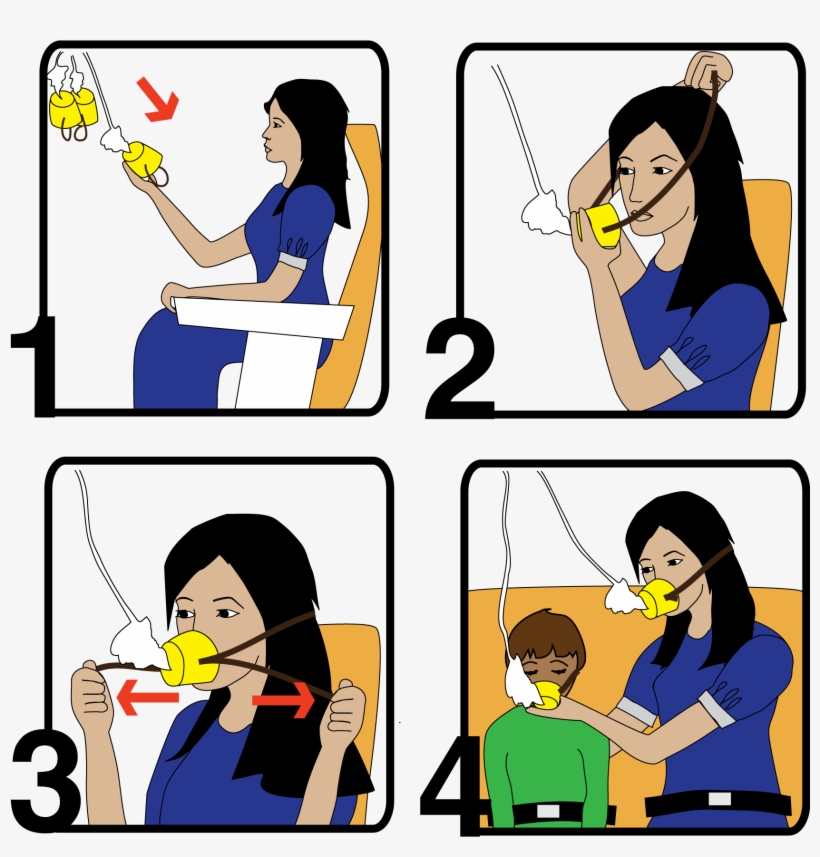 1

2

3

4