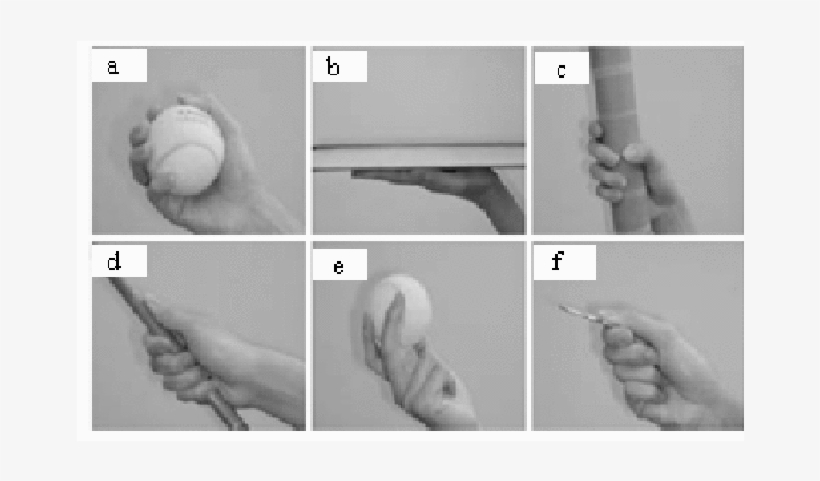 a

b

c

d

e

f