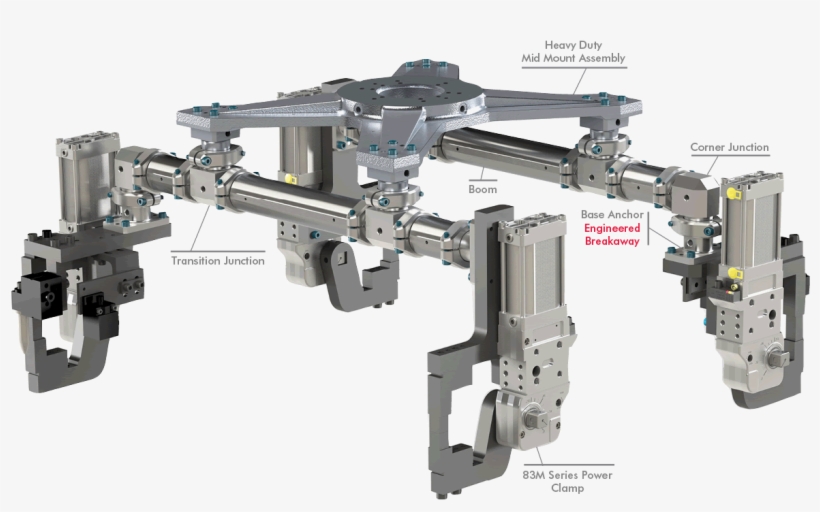 Heavy Duty
Mid Mount Assembly

Corner Junction

Boom

Base Anchor
Engineered Breakaway

Transition Junction

83M Series Power Clamp