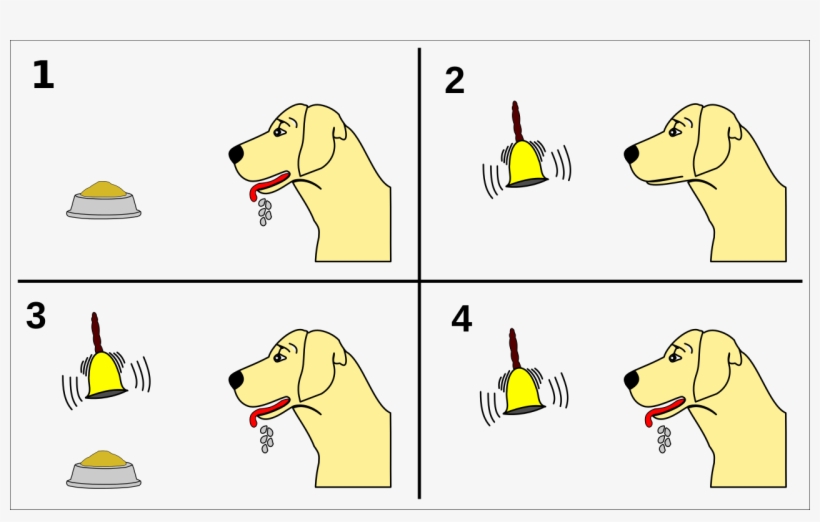 1

2

3

4