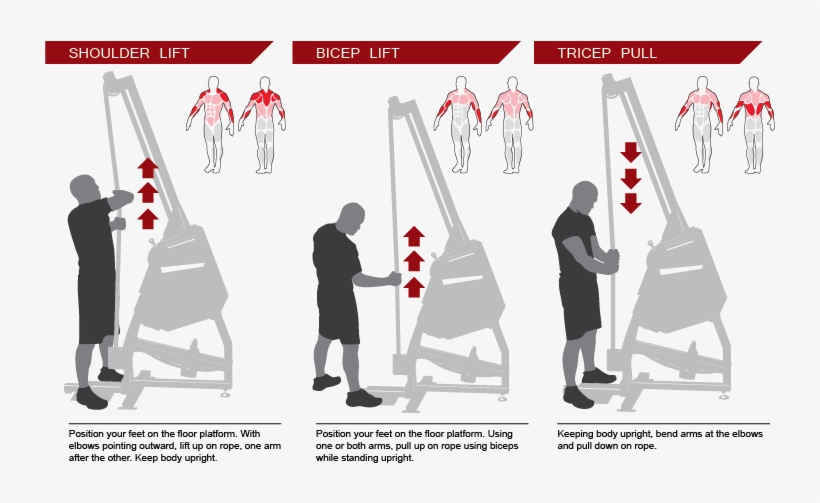 SHOULDER LIFT

Position your feet on the floor platform. With elbows pointing outward, lift up on rope, one arm after the other. Keep body upright.

BICEP LIFT

Position your feet on the floor platform. Using one or both arms, pull up on rope using biceps while standing upright.

TRICEP PULL

Keeping body upright, bend arms at the elbows and pull down on rope.