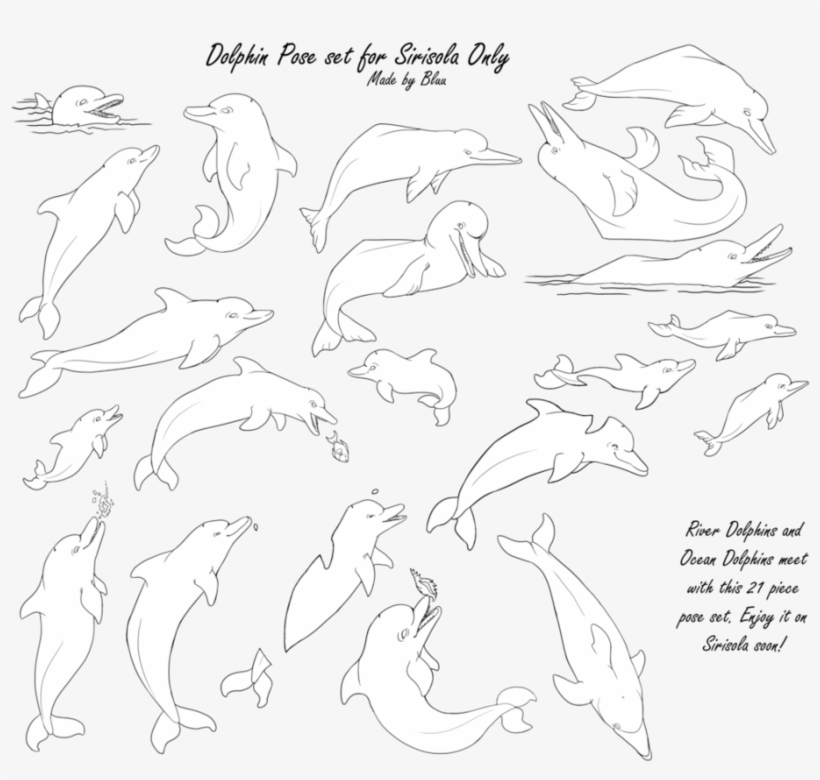 Dolphin Pose set for Sirisola Only
Made by Bluu

River Dolphins and Ocean Dolphins meet with this 21 piece pose set. Enjoy it on Sirisola soon!