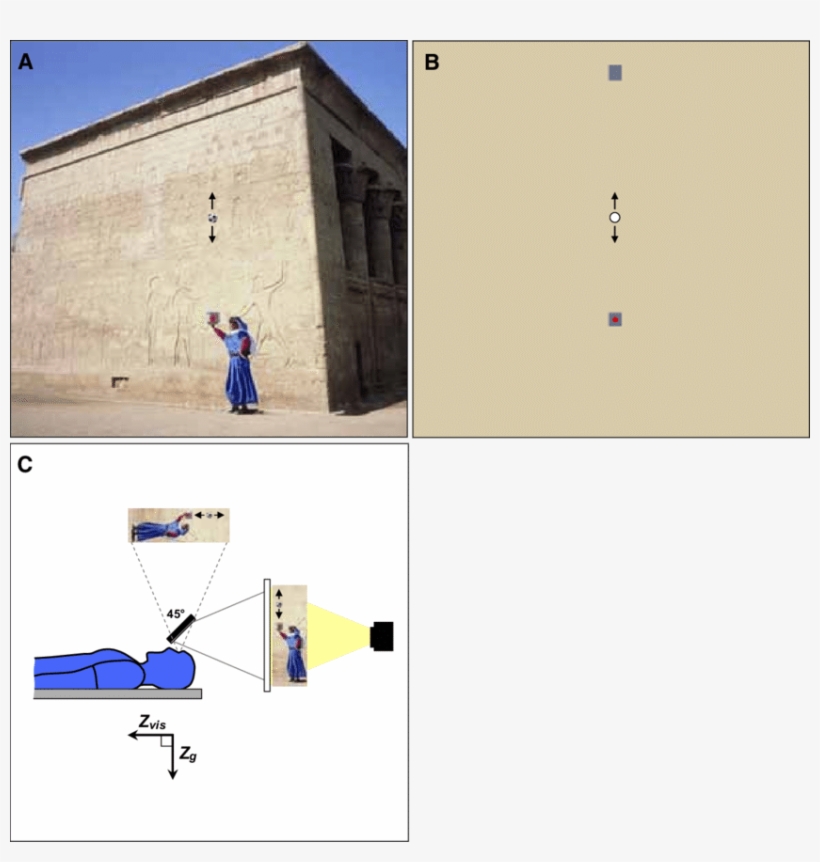 A

B

C

45°

$Z_{vis}$

$Z_g$