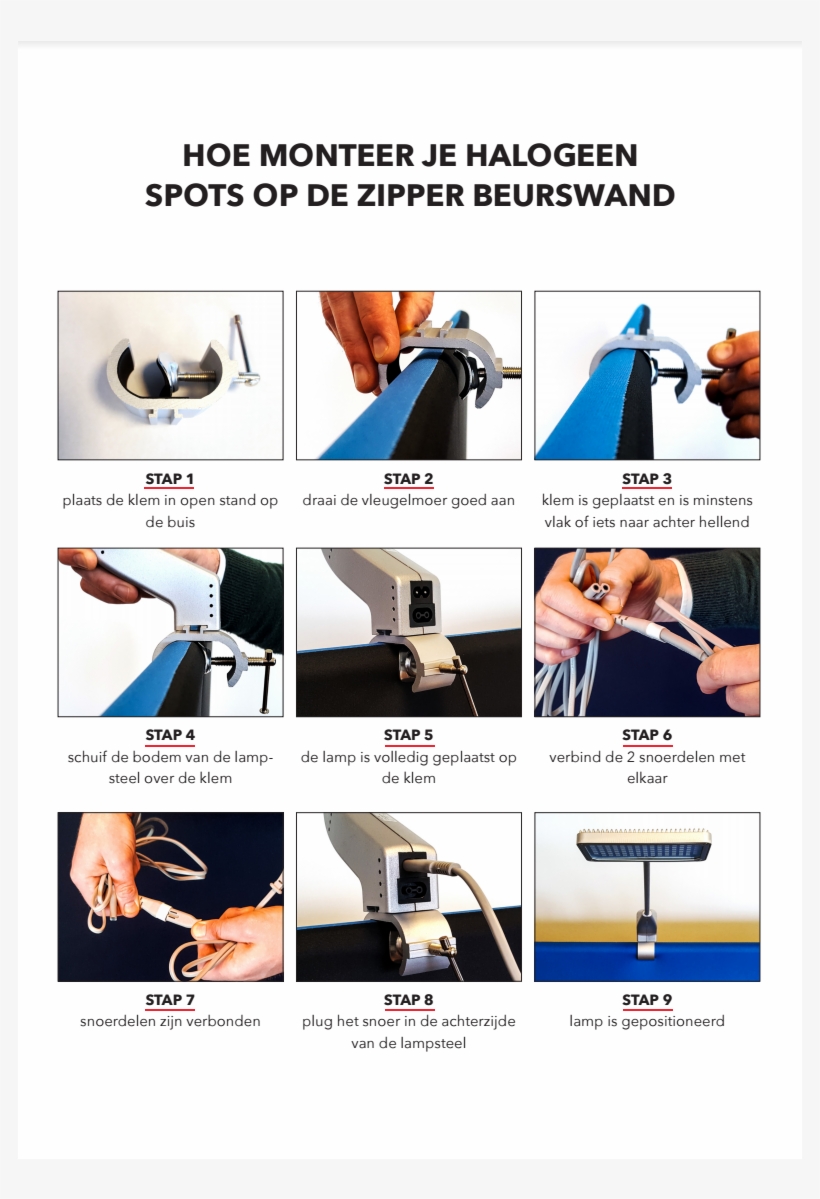 HOE MONTEER JE HALOGEEN SPOTS OP DE ZIPPER BEURSWAND

STAP 1
plaats de klem in open stand op de buis

STAP 2
draai de vleugelmoer goed aan

STAP 3
klem is geplaatst en is minstens vlak of iets naar achter hellend

STAP 4
schuif de bodem van de lampsteel over de klem

STAP 5
de lamp is volledig geplaatst op de klem

STAP 6
verbind de 2 snoerdelen met elkaar

STAP 7
snoerdelen zijn verbonden

STAP 8
plug het snoer in de achterzijde van de lampsteel

STAP 9
lamp is gepositioneerd