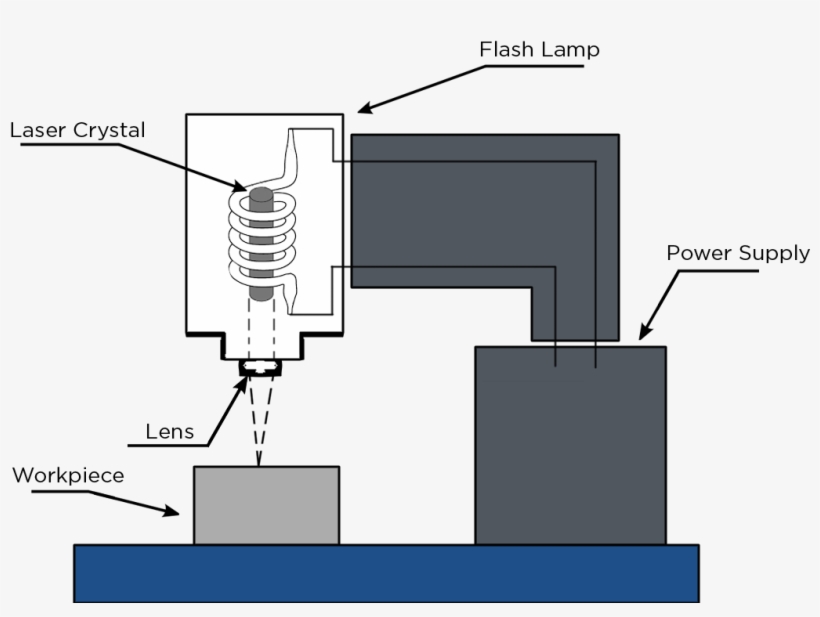 Flash Lamp

Laser Crystal

Power Supply

Lens

Workpiece