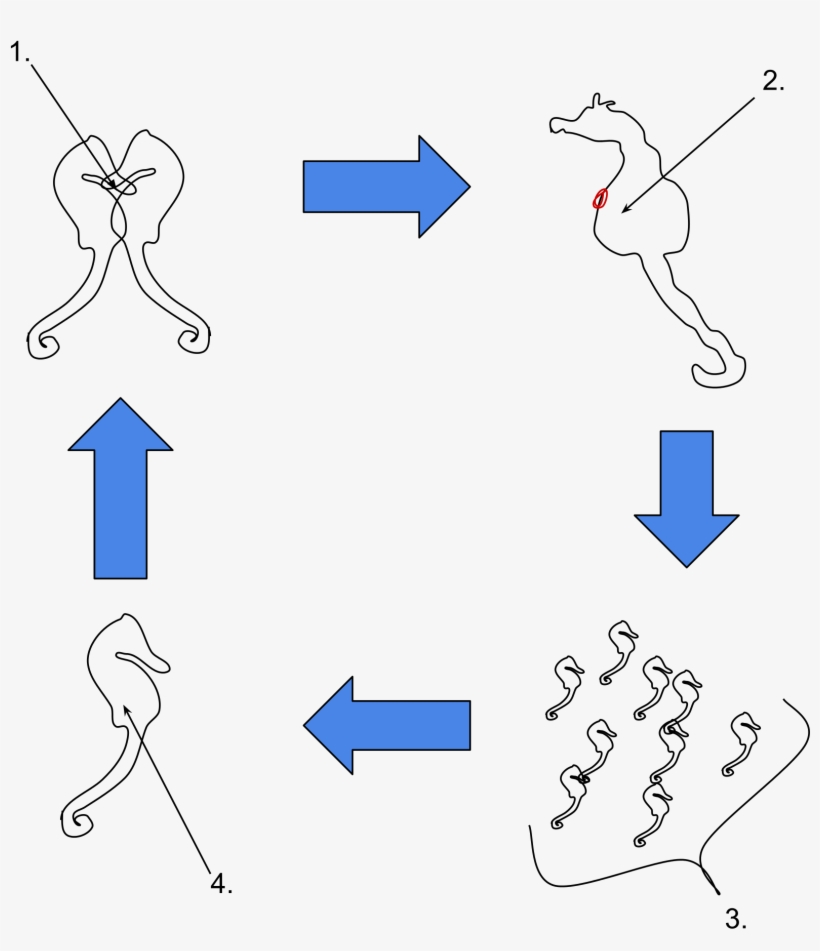 1.

2.

3.

4.