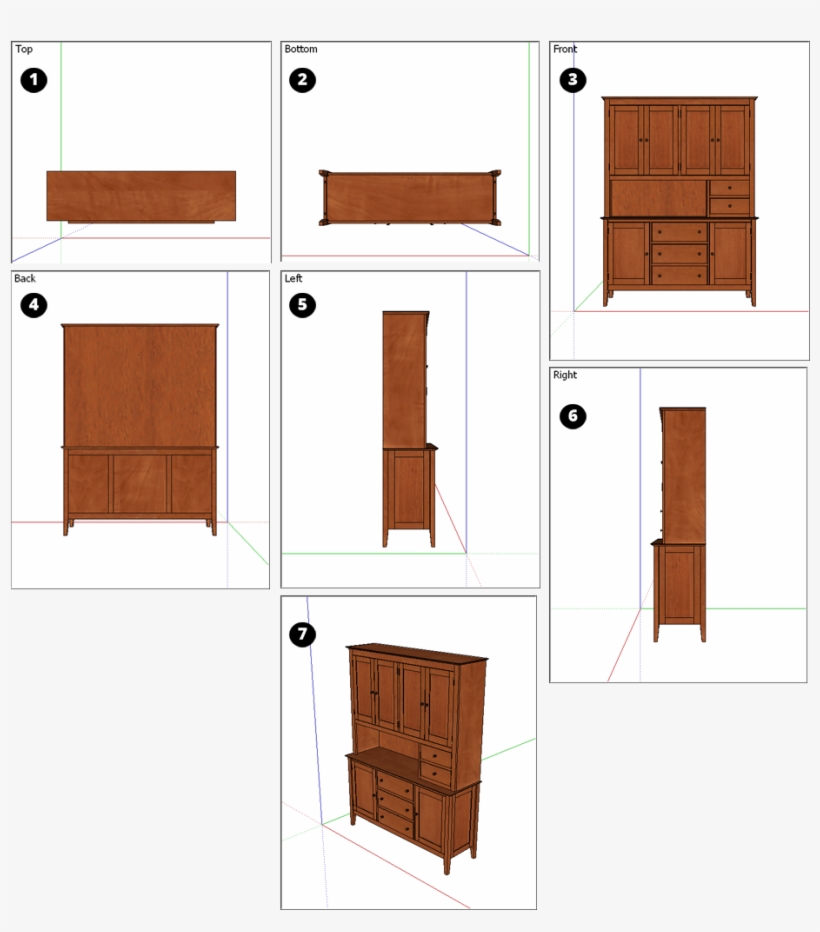 Top
1

Bottom
2

Front
3

Back
4

Left
5

Right
6

7