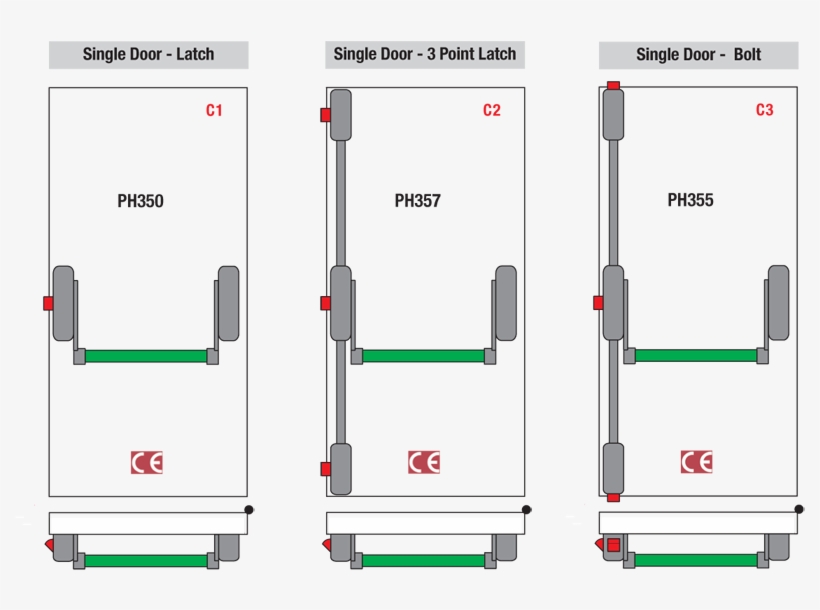 Single Door - Latch

C1

PH350

CE

Single Door - 3 Point Latch

C2

PH357

CE

Single Door - Bolt

C3

PH355

CE