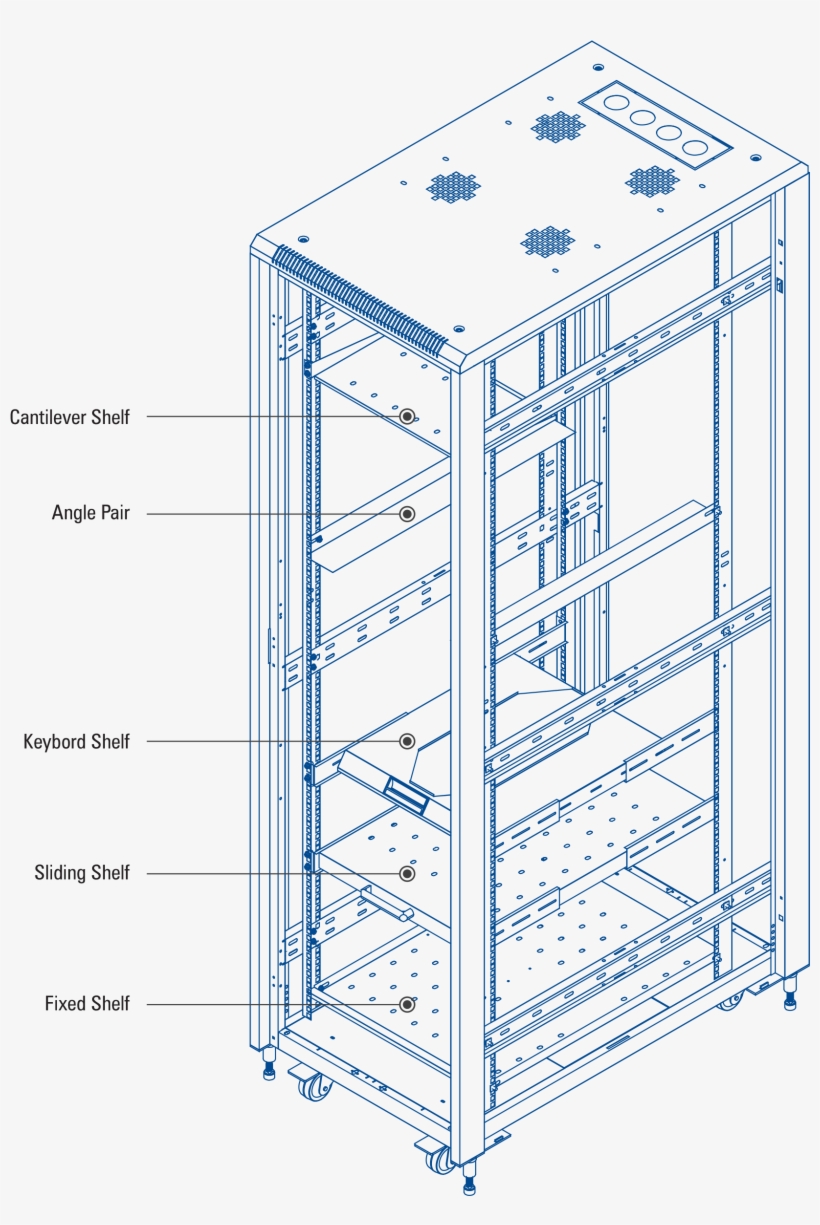 Cantilever Shelf
Angle Pair
Keybord Shelf
Sliding Shelf
Fixed Shelf