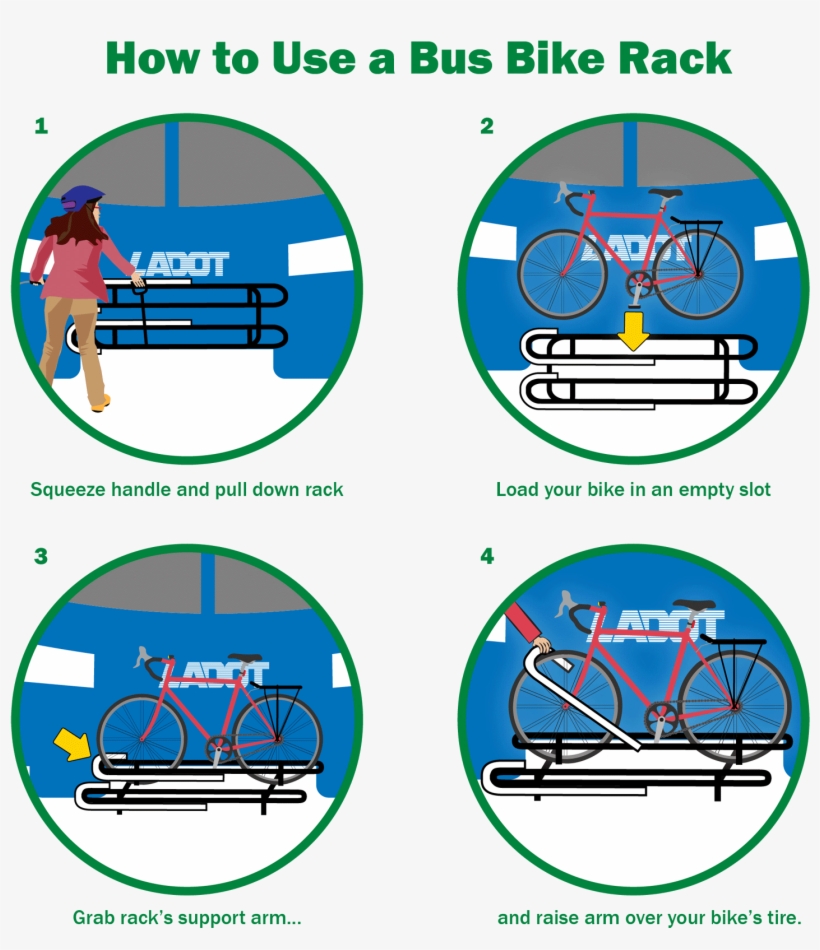 How to Use a Bus Bike Rack

1

LADOT

Squeeze handle and pull down rack

2

LADOT

Load your bike in an empty slot

3

LADOT

Grab rack's support arm...

4

LADOT

and raise arm over your bike's tire.