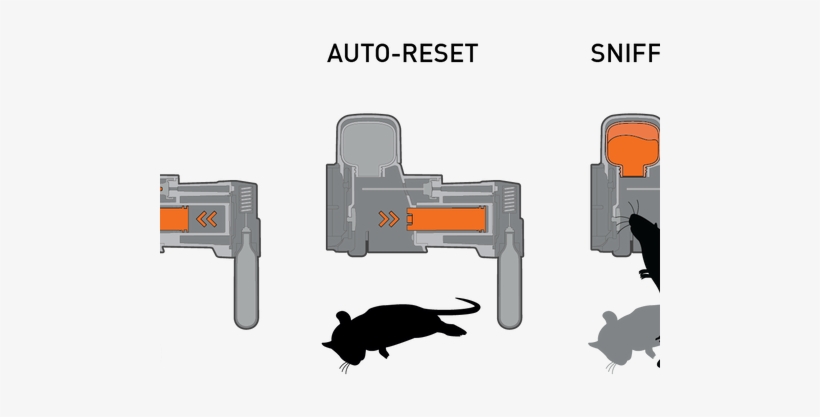 AUTO-RESET

SNIFF