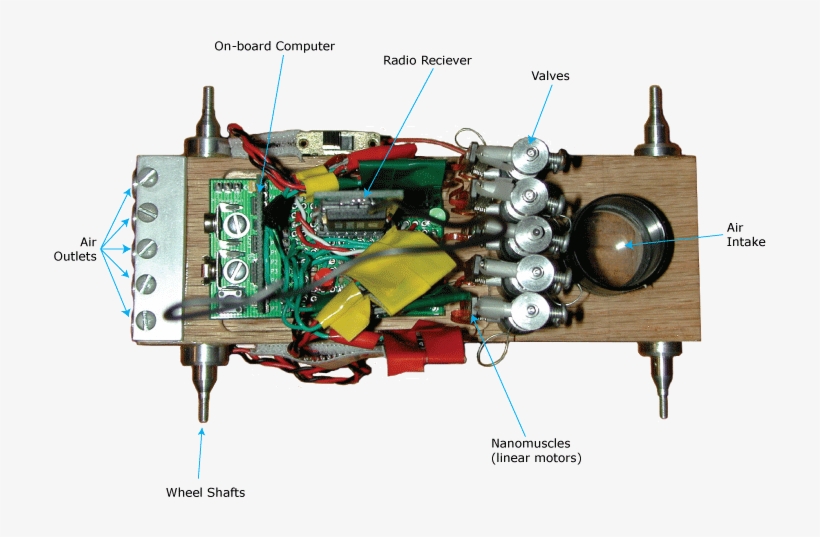 On-board Computer

Radio Reciever

Valves

Air Outlets

Air Intake

Nanomuscles (linear motors)

Wheel Shafts