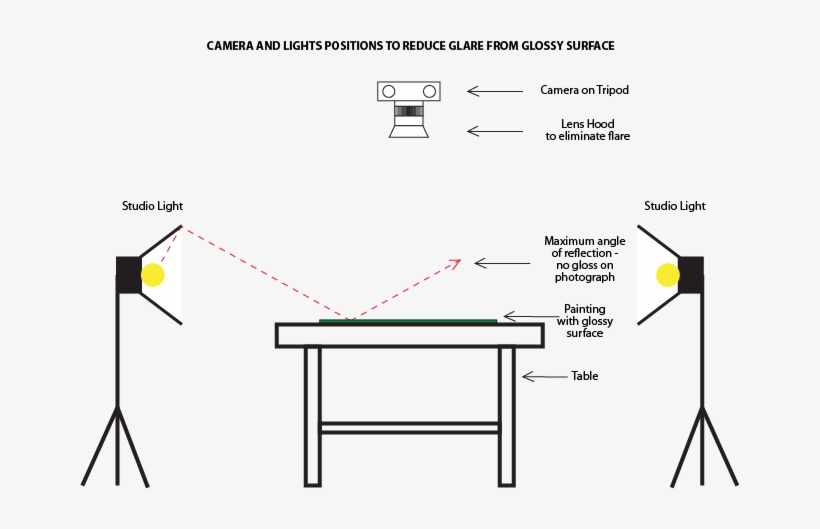 CAMERA AND LIGHTS POSITIONS TO REDUCE GLARE FROM GLOSSY SURFACE

Camera on Tripod

Lens Hood
to eliminate flare

Studio Light

Studio Light

Maximum angle of reflection - no gloss on photograph

Painting with glossy surface

Table