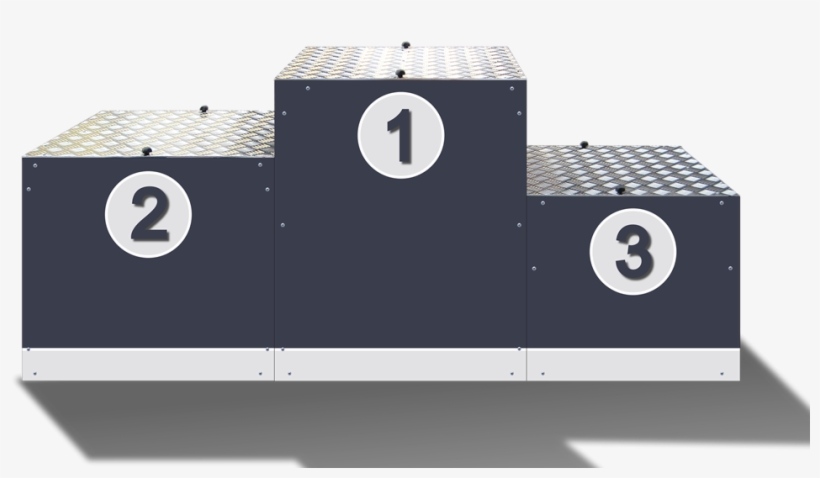 2

1

3