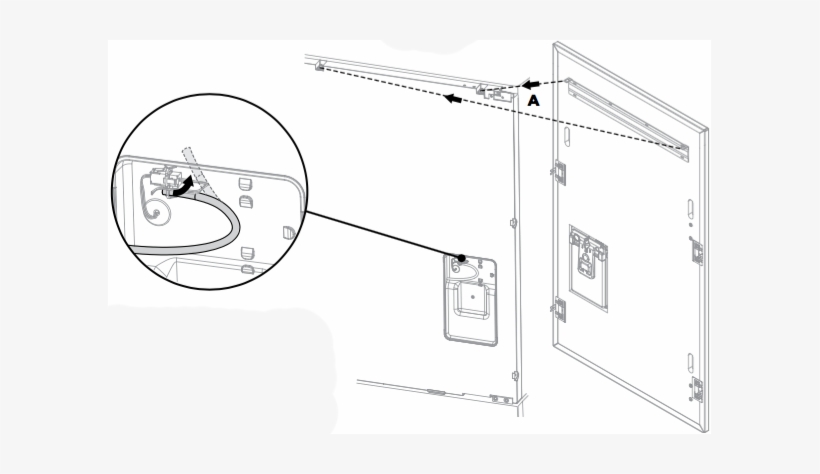 A