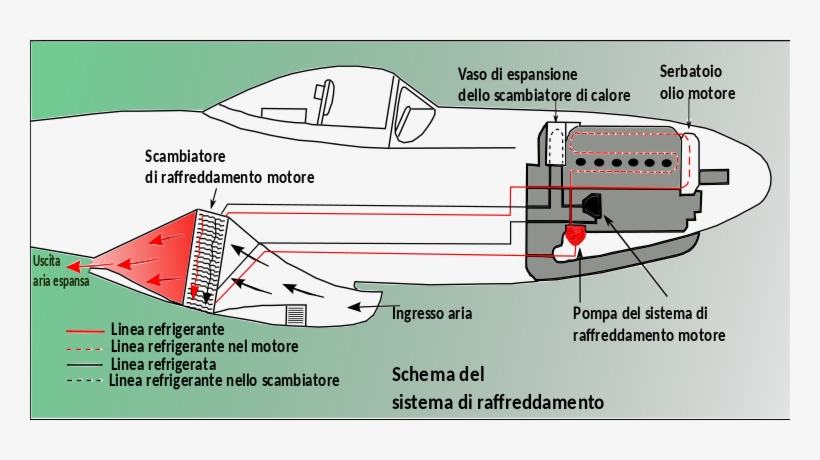 Vaso di espansione
dello scambiatore di calore

Serbatoio
olio motore

Scambiatore
di raffreddamento motore

Uscita
aria espansa

Ingresso aria

Pompa del sistema di
raffreddamento motore

Linea refrigerante
Linea refrigerante nel motore
Linea refrigerata
Linea refrigerante nello scambiatore

Schema del
sistema di raffreddamento