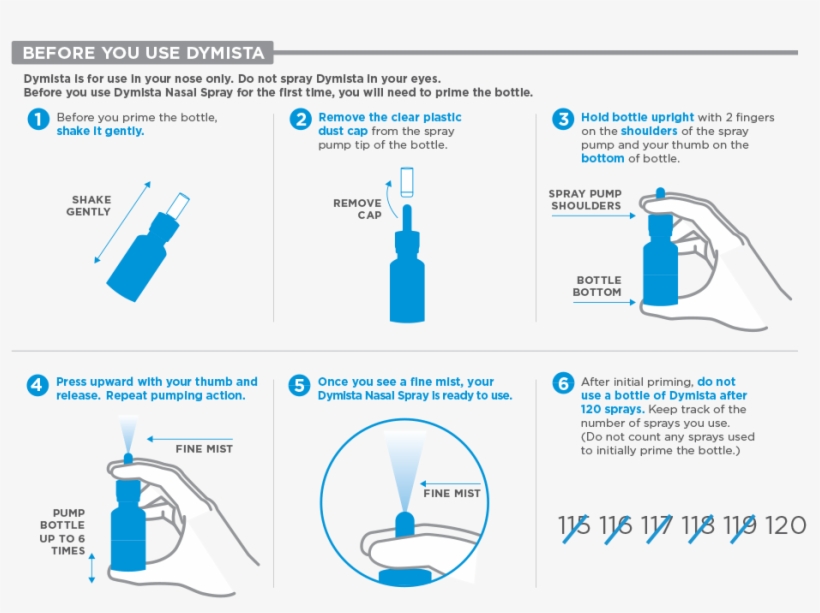 BEFORE YOU USE DYMISTA

Dymista is for use in your nose only. Do not spray Dymista in your eyes.
Before you use Dymista Nasal Spray for the first time, you will need to prime the bottle.

1 Before you prime the bottle, shake it gently.

SHAKE GENTLY

2 Remove the clear plastic dust cap from the spray pump tip of the bottle.

REMOVE CAP

3 Hold bottle upright with 2 fingers on the shoulders of the spray pump and your thumb on the bottom of bottle.

SPRAY PUMP SHOULDERS

BOTTLE BOTTOM

4 Press upward with your thumb and release. Repeat pumping action.

FINE MIST

PUMP BOTTLE UP TO 6 TIMES

5 Once you see a fine mist, your Dymista Nasal Spray is ready to use.

FINE MIST

6 After initial priming, do not use a bottle of Dymista after 120 sprays. Keep track of the number of sprays you use. (Do not count any sprays used to initially prime the bottle.)

115 116 117 118 119 120